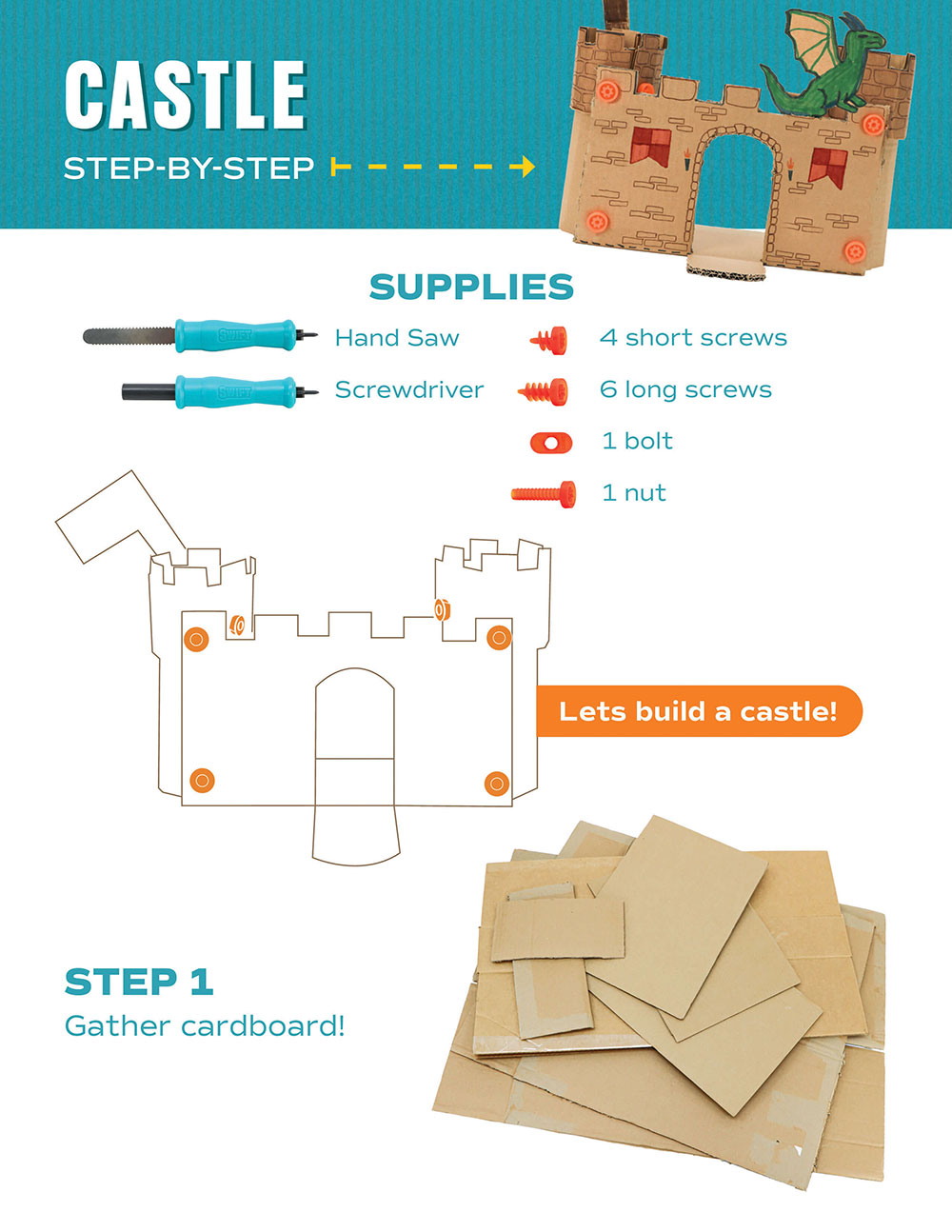 CASTLE
STEP-BY-STEP

SUPPLIES
Hand Saw
Screwdriver
4 short screws
6 long screws
1 bolt
1 nut

Lets build a castle!

STEP 1
Gather cardboard!