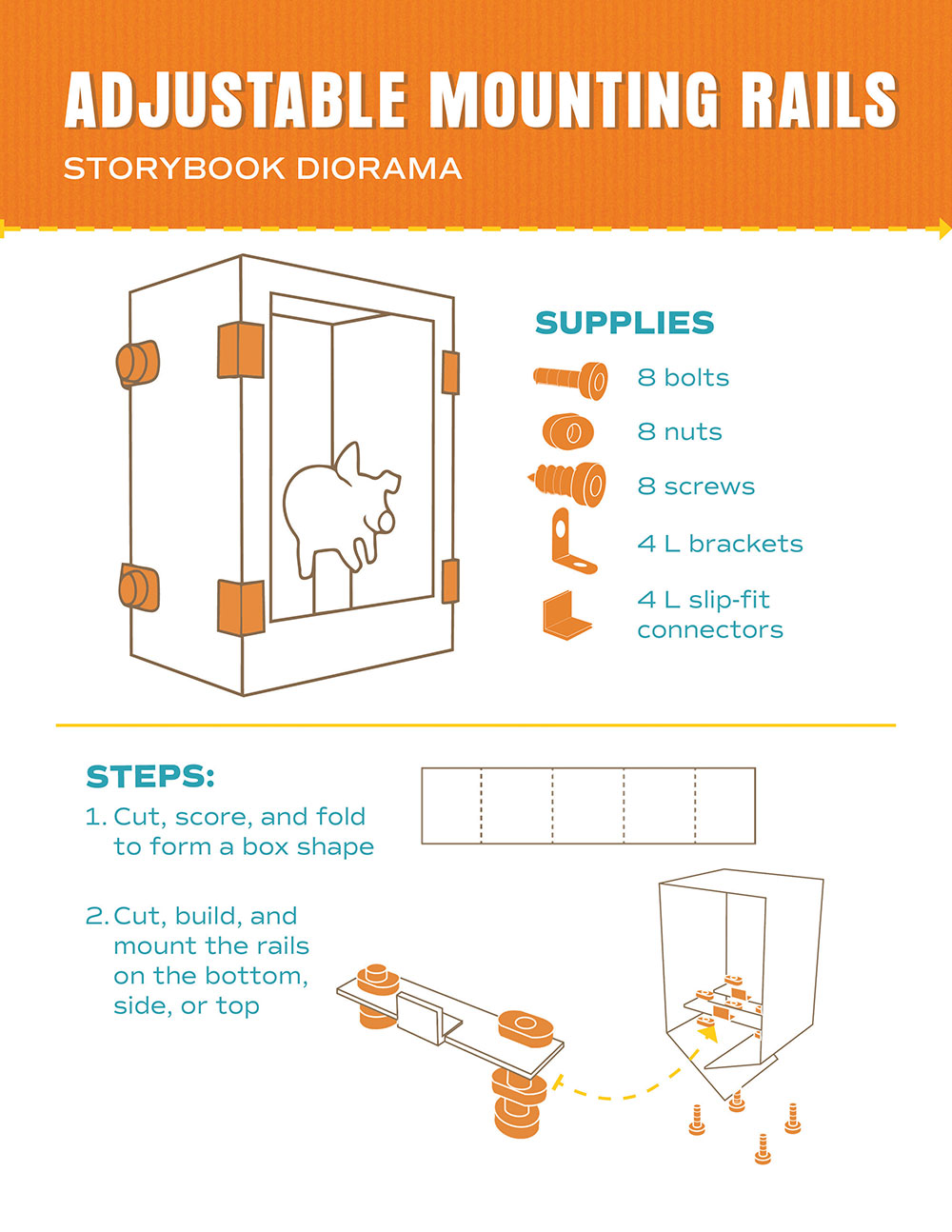 ADJUSTABLE MOUNTING RAILS

STORYBOOK DIORAMA

SUPPLIES

8 bolts

8 nuts

8 screws

4 L brackets

4 L slip-fit connectors

STEPS:

1. Cut, score, and fold to form a box shape

2. Cut, build, and mount the rails on the bottom, side, or top